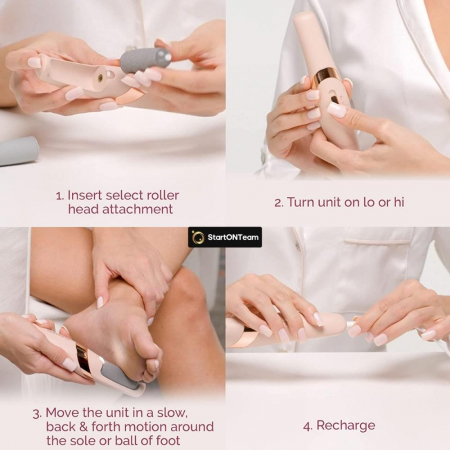 1. Insert select roller head attachment

2. Turn unit on lo or hi

StartONTeam

3. Move the unit in a slow, back & forth motion around the sole or ball of foot

4. Recharge