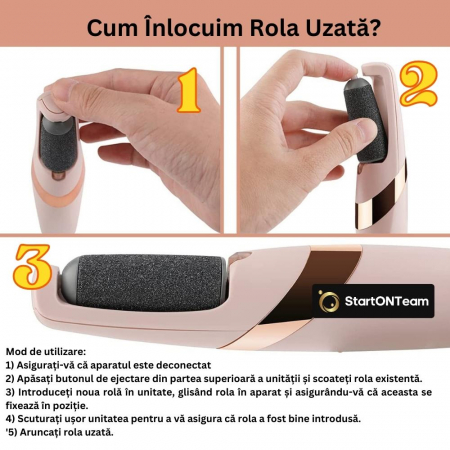 Cum Înlocuim Rola Uzată?

1

2

3

StartONTeam

Mod de utilizare:
1) Asigurați-vă că aparatul este deconectat
2) Apăsați butonul de ejectare din partea superioară a unității și scoateți rola existentă.
3) Introduceți noua rolă în unitate, glisând rola în aparat și asigurându-vă că aceasta se fixează în poziție.
4) Scuturați ușor unitatea pentru a vă asigura că rola a fost bine introdusă.
'5) Aruncați rola uzată.