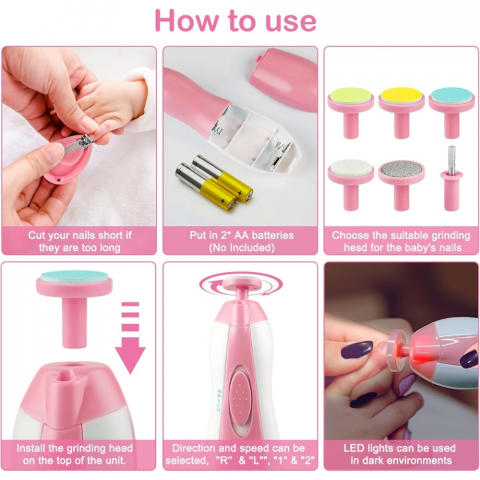 How to use

Cut your nails short if they are too long

Put in 2* AA batteries (No Included)

Choose the suitable grinding hesd for the baby's nails

Install the grinding head on the top of the unit.

Direction and speed can be selected, "R" & "L"", "1" & "2"

LED lights can be used in dark environments