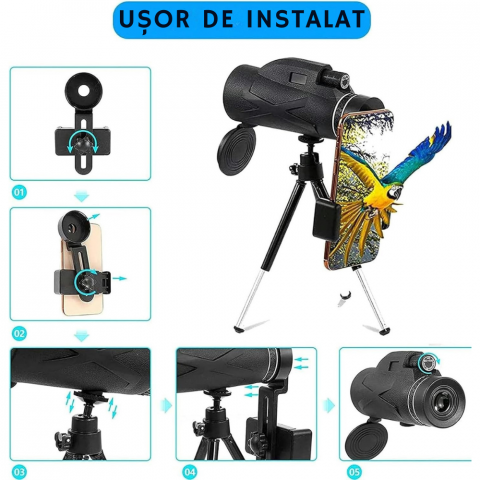 UȘOR DE INSTALAT

01

02

03

04

05