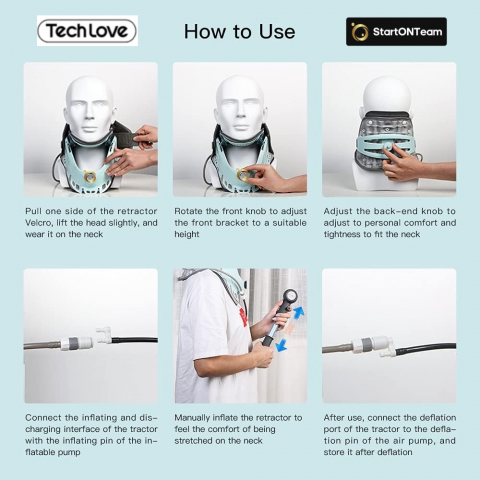 TechLove

How to Use

StartONTeam

Pull one side of the retractor Velcro, lift the head slightly, and wear it on the neck

Rotate the front knob to adjust the front bracket to a suitable height

Adjust the back-end knob to adjust to personal comfort and tightness to fit the neck

Connect the inflating and discharging interface of the tractor with the inflating pin of the inflatable pump

Manually inflate the retractor to feel the comfort of being stretched on the neck

After use, connect the deflation port of the tractor to the deflation pin of the air pump, and store it after deflation