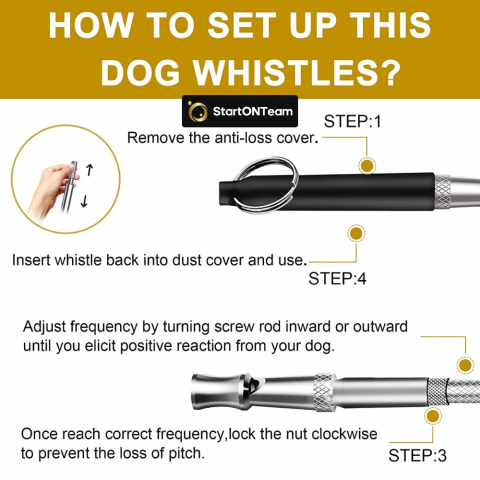 HOW TO SET UP THIS DOG WHISTLES?

StartONTeam

STEP:1
Remove the anti-loss cover.

Insert whistle back into dust cover and use.
STEP:4

Adjust frequency by turning screw rod inward or outward until you elicit positive reaction from your dog.

Once reach correct frequency,lock the nut clockwise to prevent the loss of pitch.
STEP:3