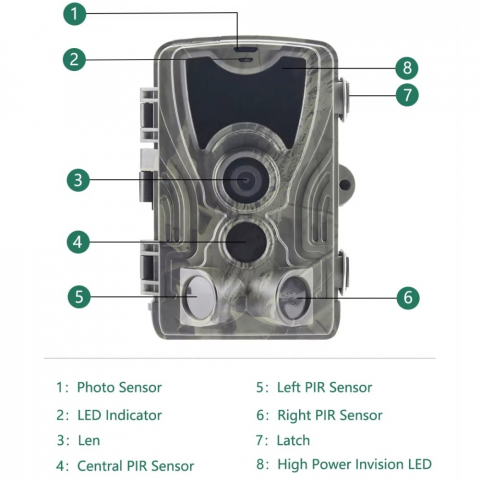 1
2
8
7
3
4
5
6

1: Photo Sensor
2: LED Indicator
3: Len
4: Central PIR Sensor

5: Left PIR Sensor
6: Right PIR Sensor
7: Latch
8: High Power Invision LED