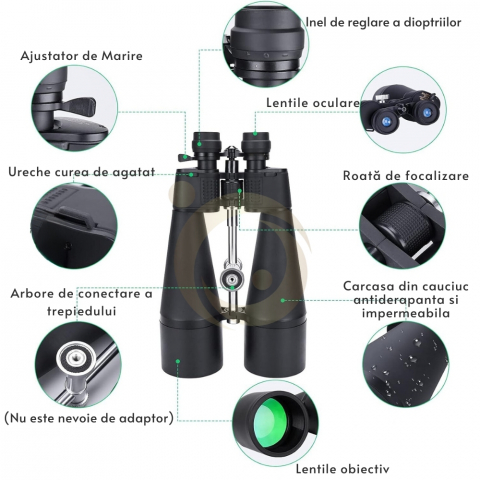 Inel de reglare a dioptriilor

Ajustator de Marire

Lentile oculare

Ureche curea de agatat

Roată de focalizare

Arbore de conectare a trepiedului

Carcasa din cauciuc antiderapanta si impermeabila

(Nu este nevoie de adaptor)

Lentile obiectiv