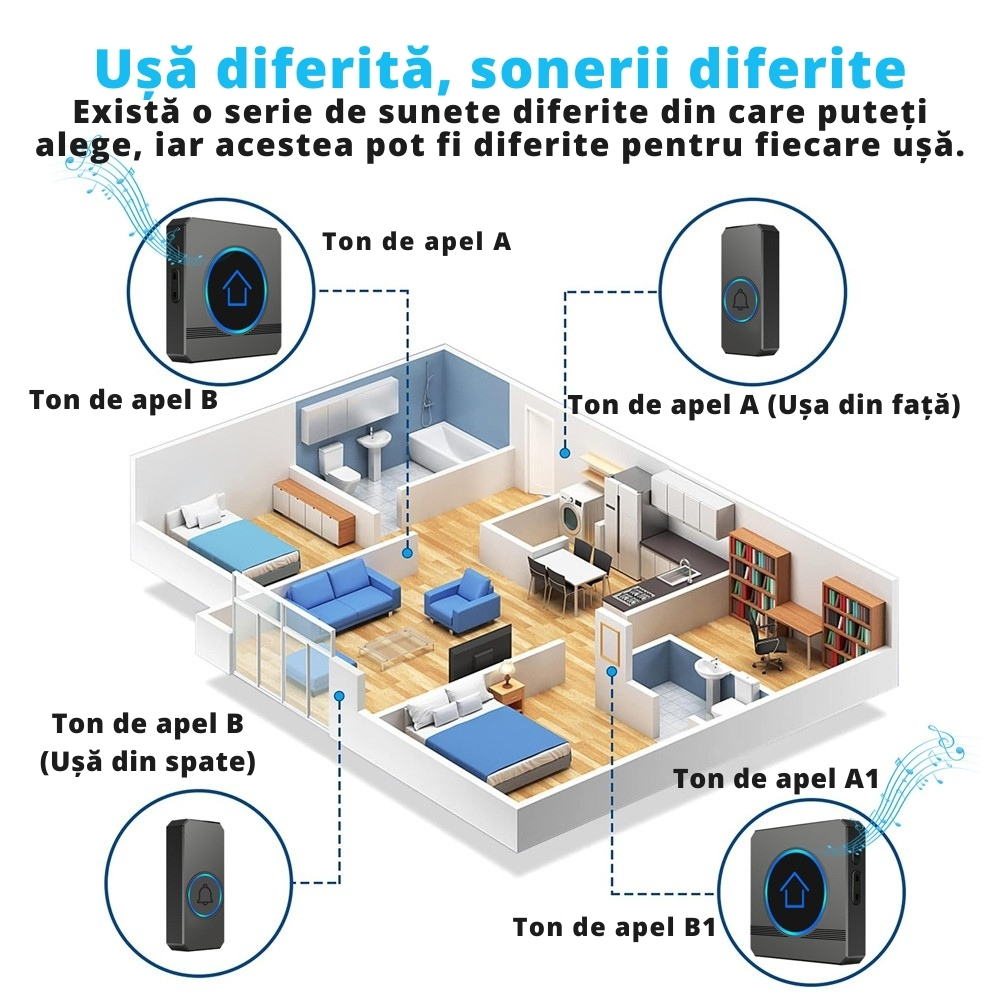 Ușă diferită, sonerii diferite
Există o serie de sunete diferite din care puteți alege, iar acestea pot fi diferite pentru fiecare ușă.

Ton de apel A

Ton de apel B

Ton de apel A (Ușa din față)

Ton de apel B
(Ușă din spate)

Ton de apel A1

Ton de apel B1