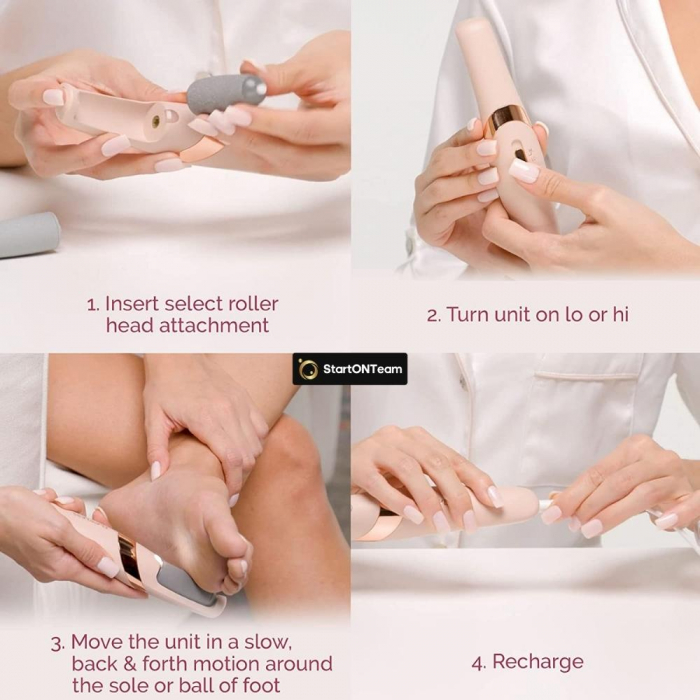 1. Insert select roller head attachment

2. Turn unit on lo or hi

StartONTeam

3. Move the unit in a slow, back & forth motion around the sole or ball of foot

4. Recharge