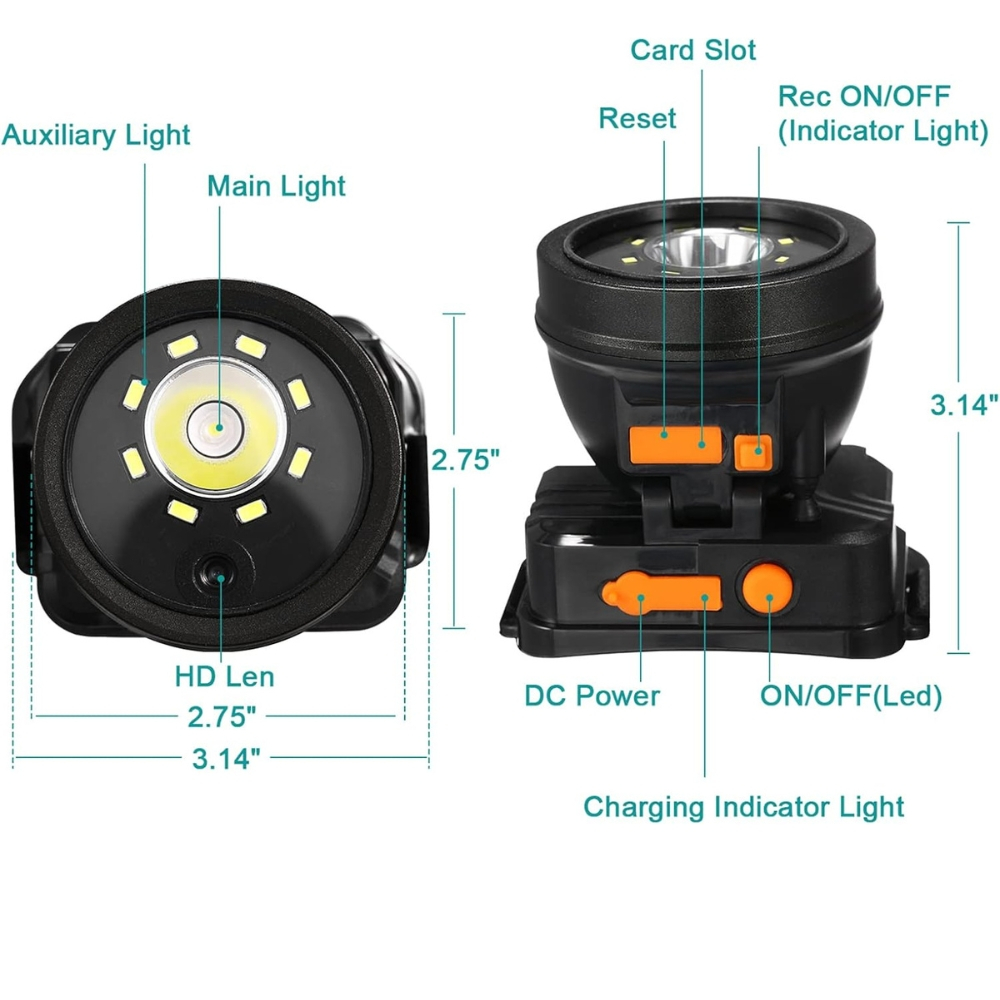 Auxiliary Light

Main Light

2.75"

HD Len

2.75"

3.14"

Card Slot

Reset

Rec ON/OFF (Indicator Light)

3.14"

DC Power

ON/OFF(Led)

Charging Indicator Light