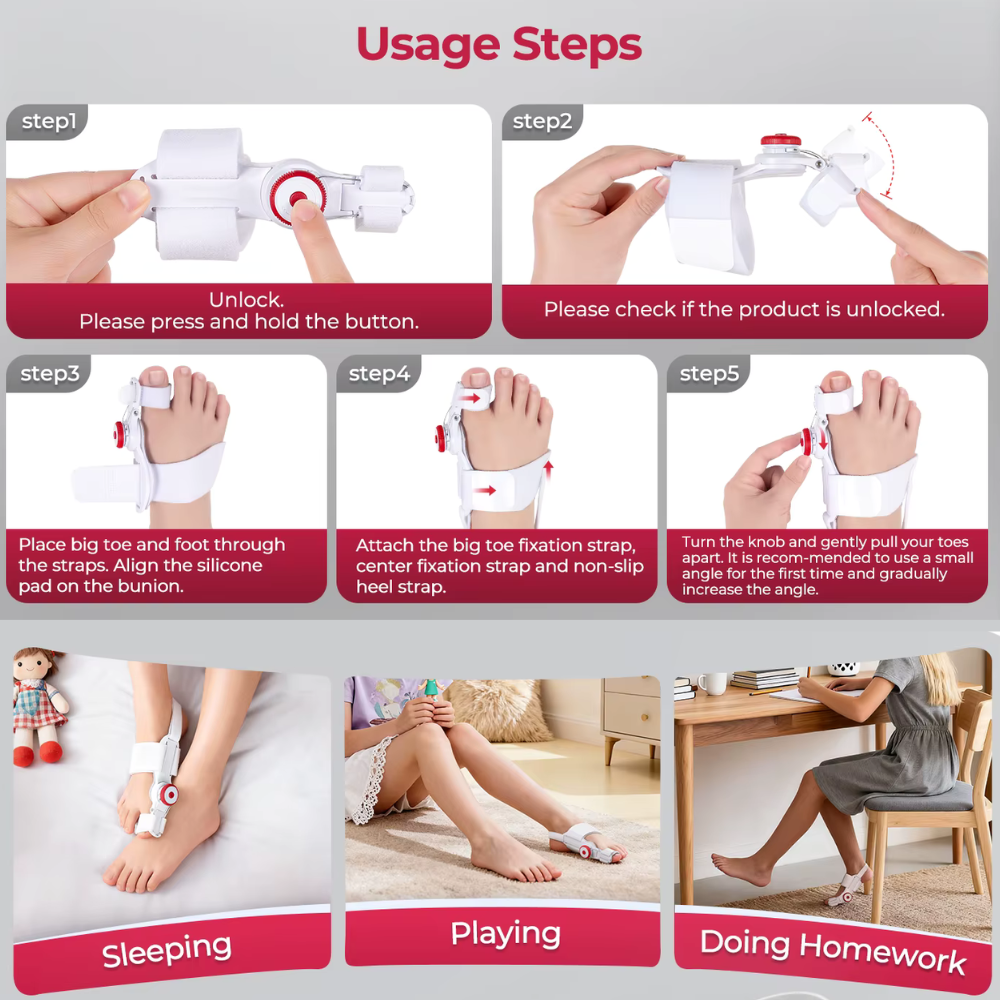 Usage Steps

step1

Unlock.
Please press and hold the button.

step2

Please check if the product is unlocked.

step3

Place big toe and foot through the straps. Align the silicone pad on the bunion.

step4

Attach the big toe fixation strap, center fixation strap and non-slip heel strap.

step5

Turn the knob and gently pull your toes apart. It is recom-mended to use a small angle for the first time and gradually increase the angle.

Sleeping

Playing

Doing Homework