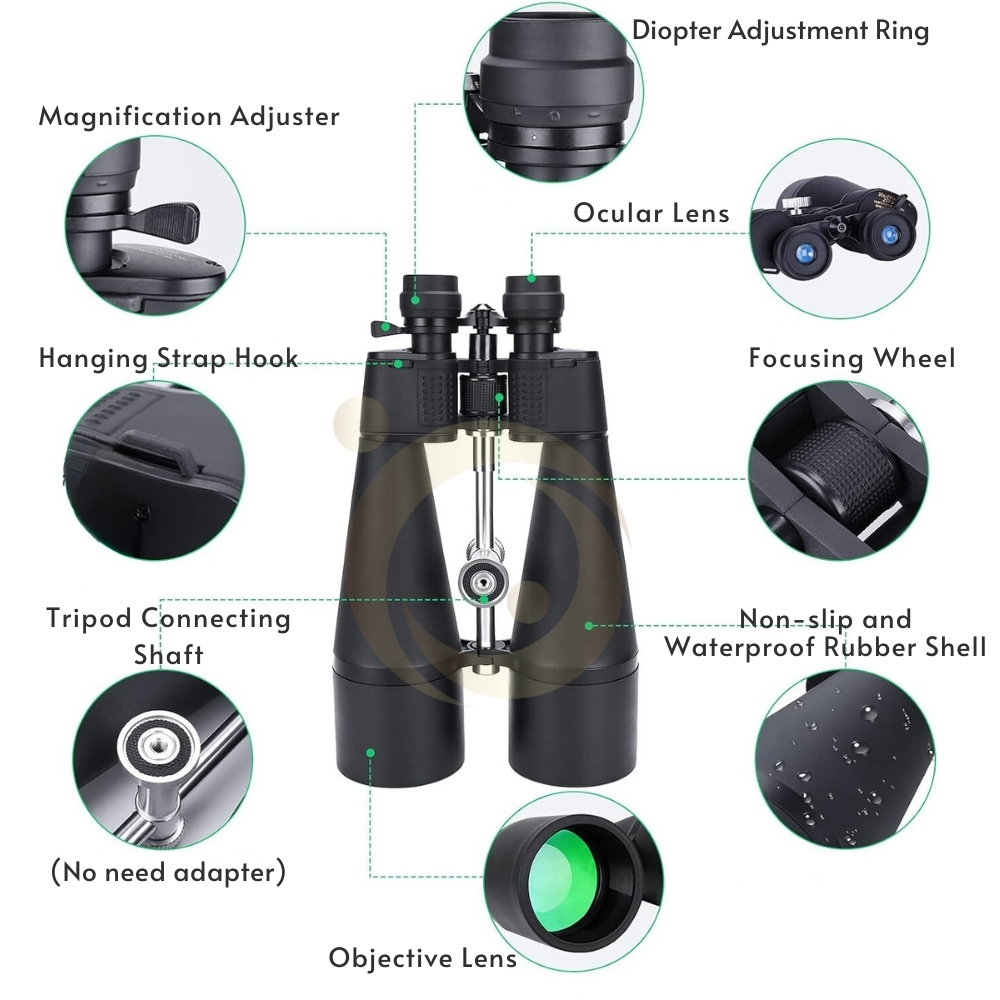 Diopter Adjustment Ring

Magnification Adjuster

Ocular Lens

Hanging Strap Hook

Focusing Wheel

Tripod Connecting Shaft

Non-slip and Waterproof Rubber Shell

(No need adapter)

Objective Lens