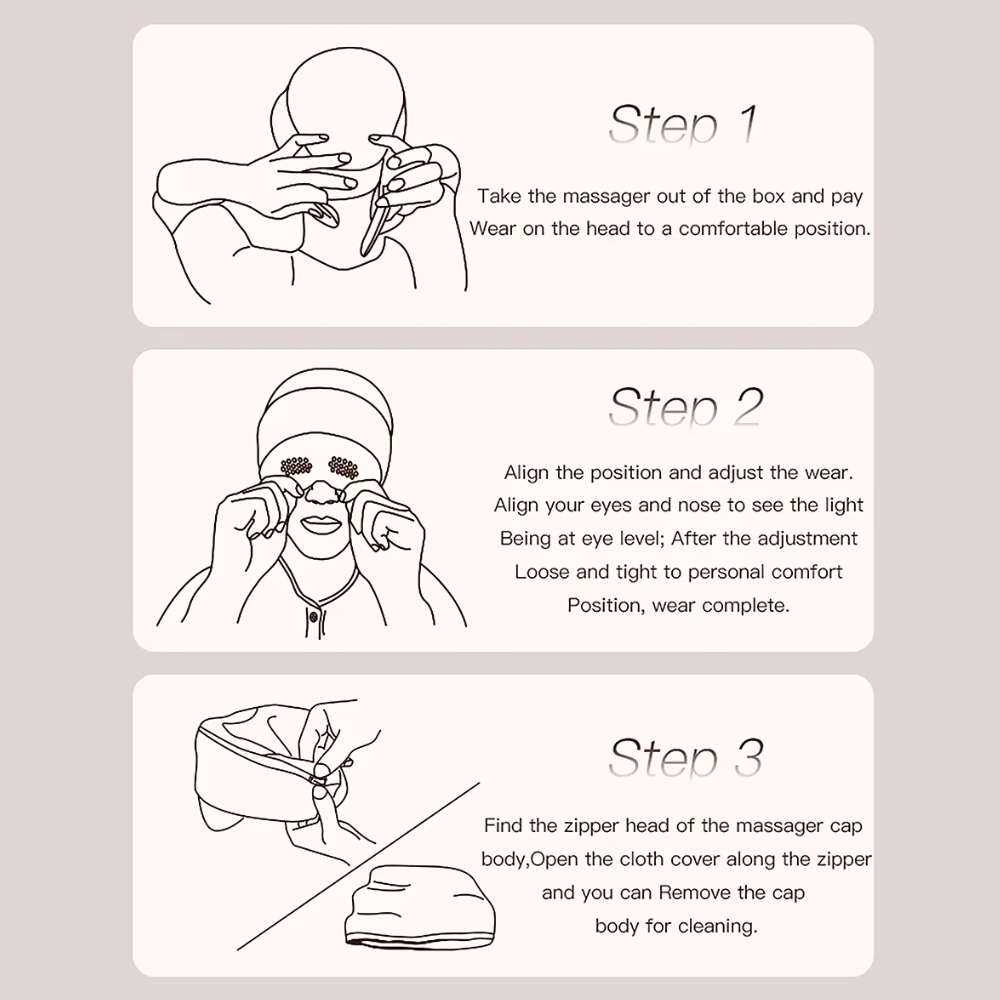 Step 1

Take the massager out of the box and pay Wear on the head to a comfortable position.

Step 2

Align the position and adjust the wear. Align your eyes and nose to see the light Being at eye level; After the adjustment Loose and tight to personal comfort Position, wear complete.

Step 3

Find the zipper head of the massager cap body,Open the cloth cover along the zipper and you can Remove the cap body for cleaning.