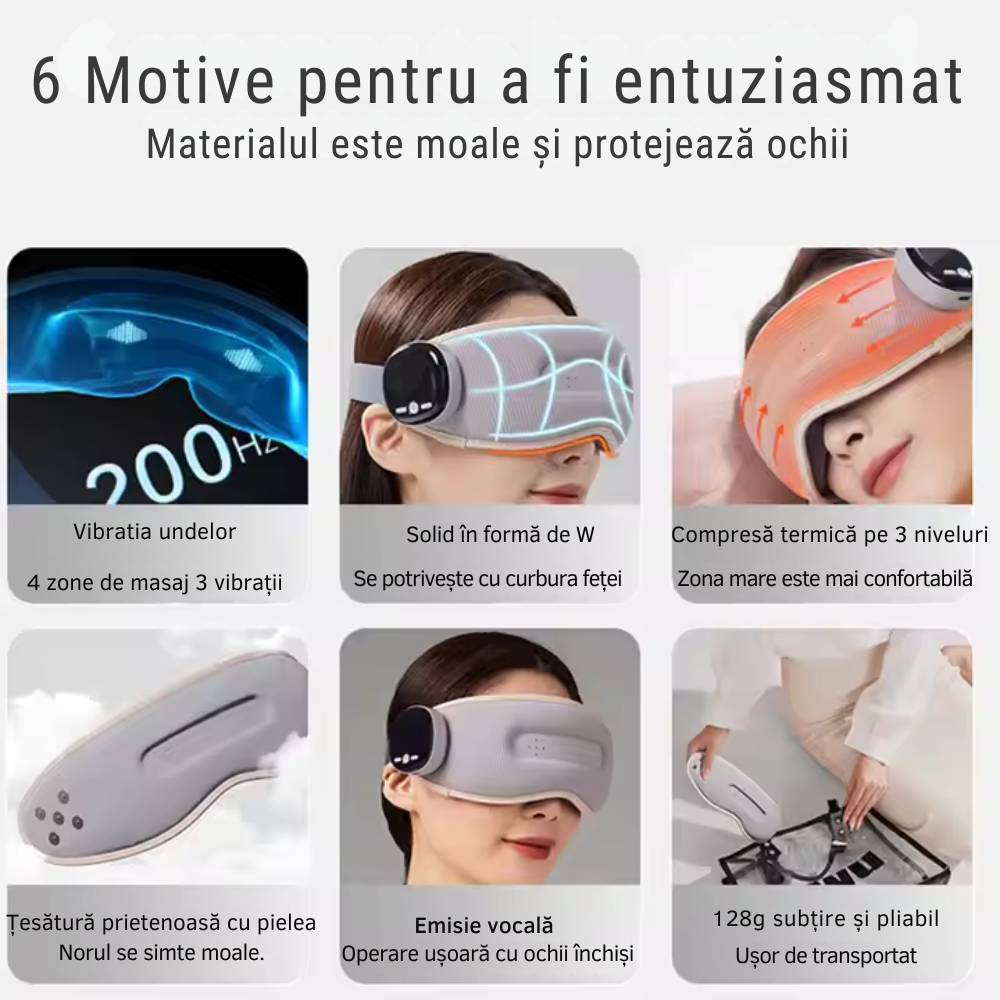 6 Motive pentru a fi entuziasmat
Materialul este moale și protejează ochii

200Hz

Vibratia undelor
4 zone de masaj 3 vibrații

Solid în formă de W
Se potrivește cu curbura feței

Compresă termică pe 3 niveluri
Zona mare este mai confortabilă

Țesătură prietenoasă cu pielea
Norul se simte moale.

Emisie vocală
Operare ușoară cu ochii închiși

128g subțire și pliabil
Ușor de transportat