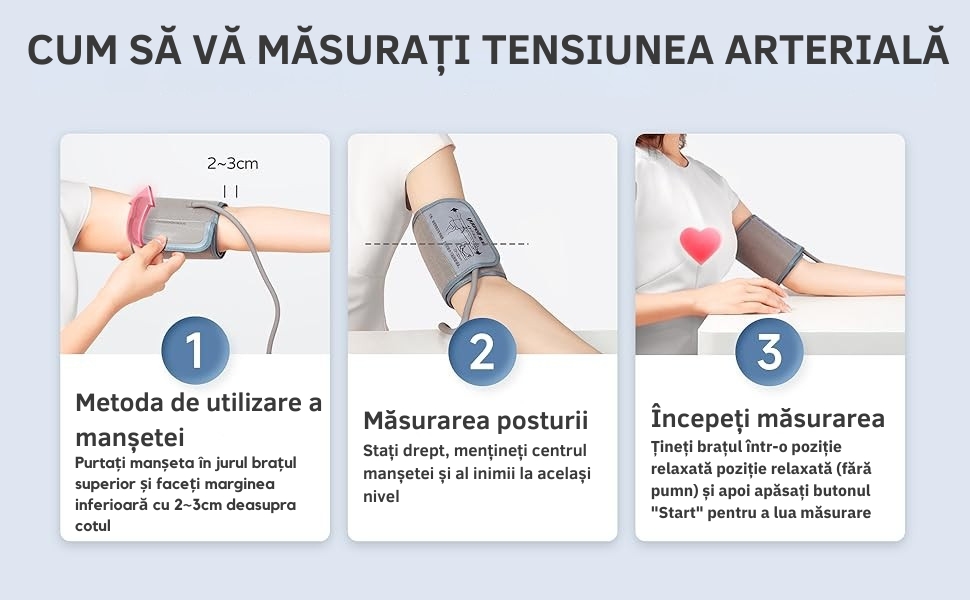 CUM SĂ VĂ MĂSURAȚI TENSIUNEA ARTERIALĂ

2~3cm

1

Metoda de utilizare a manșetei

Purtați manșeta în jurul brațul superior și faceți marginea inferioară cu 2~3cm deasupra cotul

2

Măsurarea posturii

Stați drept, mențineți centrul manșetei și al inimii la același nivel

3

Începeți măsurarea

Țineți brațul într-o poziție relaxată poziție relaxată (fără pumn) și apoi apăsați butonul "Start" pentru a lua măsurare