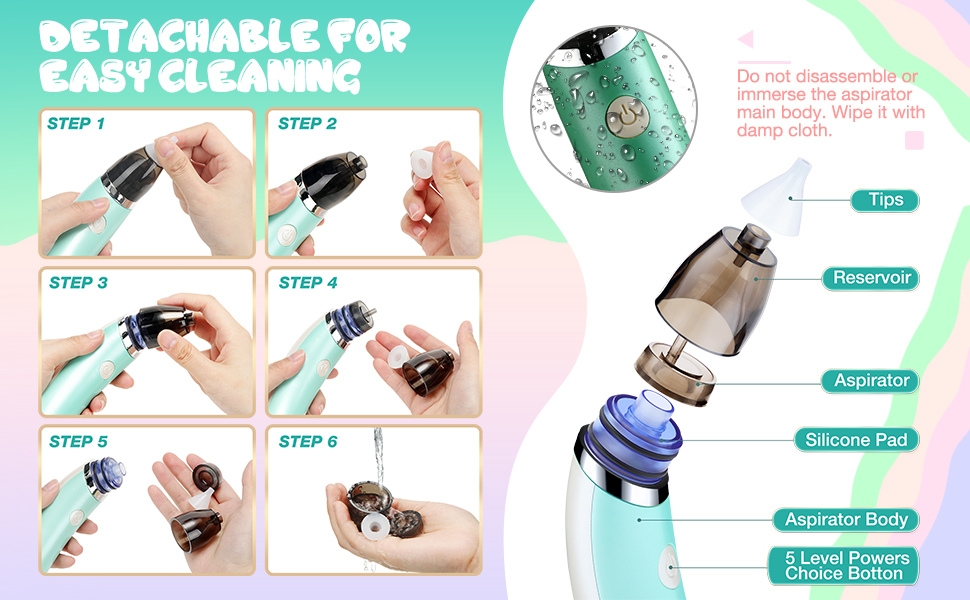 DETACHABLE FOR EASY CLEANING

STEP 1

STEP 2

STEP 3

STEP 4

STEP 5

STEP 6

Do not disassemble or immerse the aspirator main body. Wipe it with damp cloth.

Tips

Reservoir

Aspirator

Silicone Pad

Aspirator Body

5 Level Powers Choice Botton