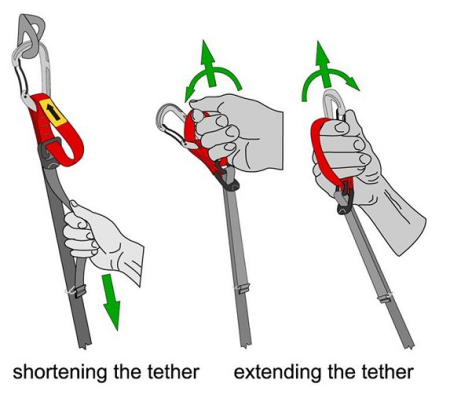 shortening the tether

extending the tether