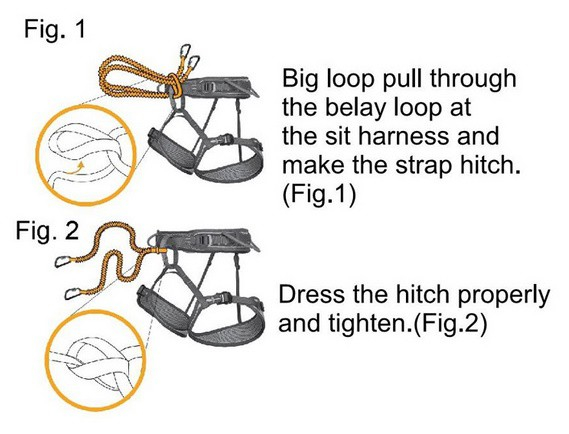 Fig. 1

Big loop pull through the belay loop at the sit harness and make the strap hitch. (Fig.1)

Fig. 2

Dress the hitch properly and tighten.(Fig.2)