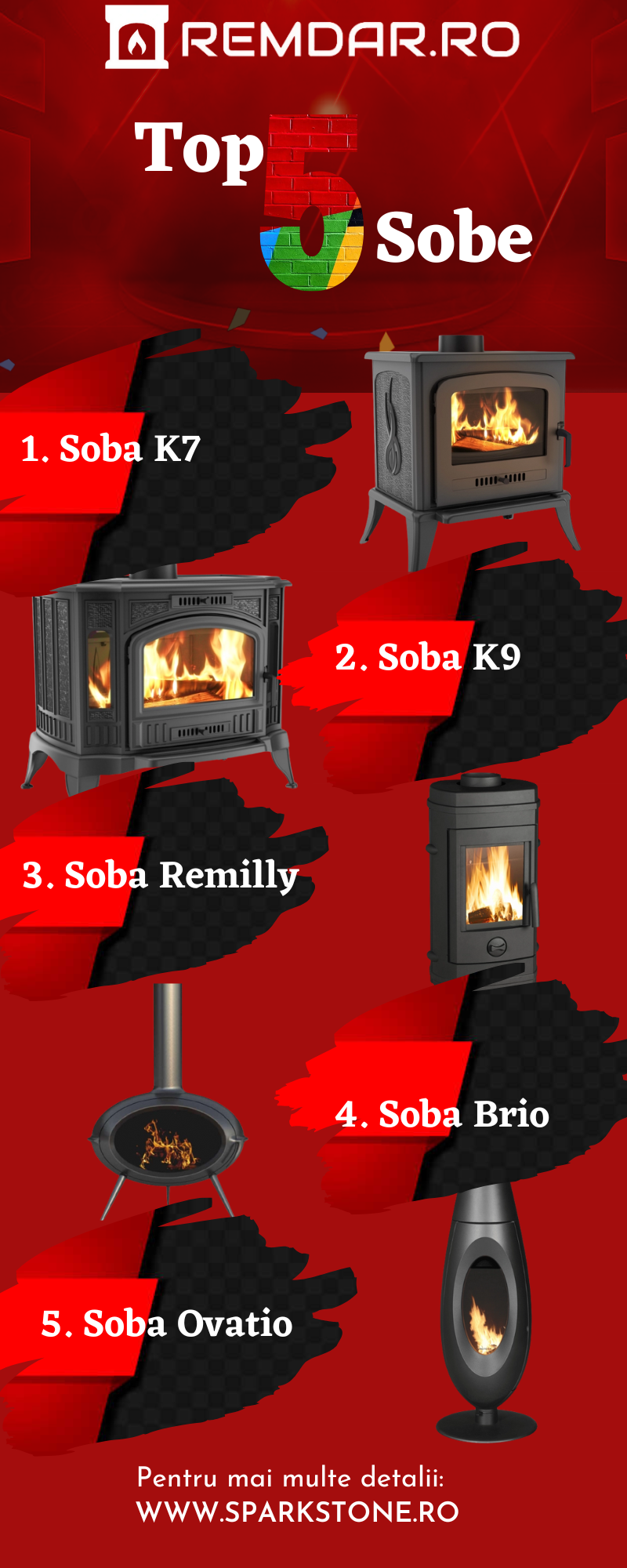 REMDAR.RO

Top 5 Sobe

1. Soba K7

2. Soba K9

3. Soba Remilly

4. Soba Brio

5. Soba Ovatio

Pentru mai multe detalii:
WWW.SPARKSTONE.RO