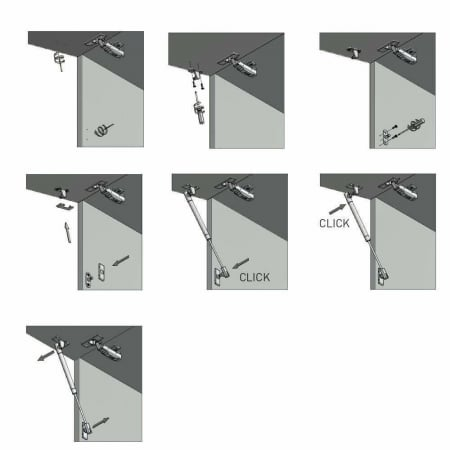 CLICK

CLICK