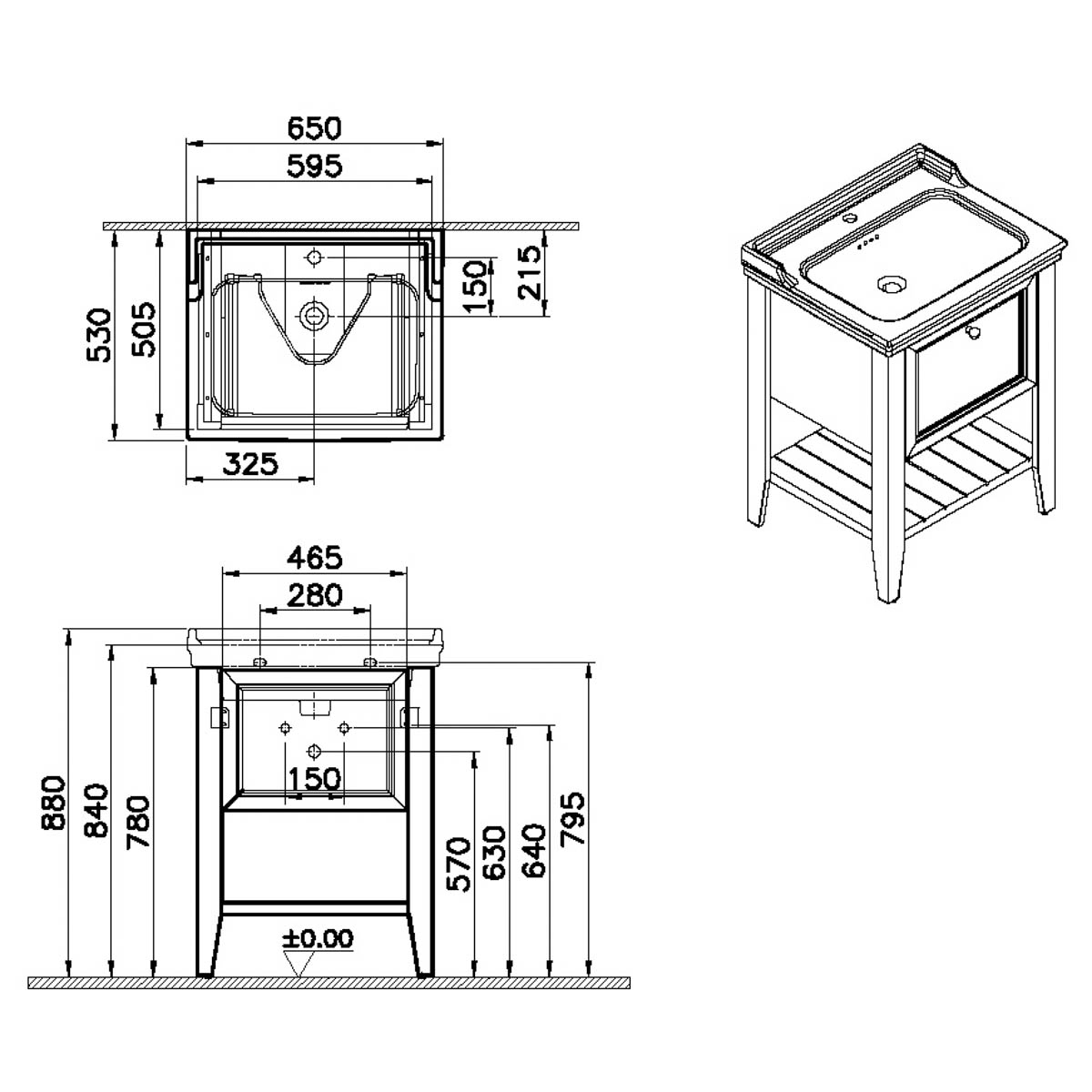 650
595
530
505
150
215
325
465
280
880
840
780
150
570
630
640
795
±0.00