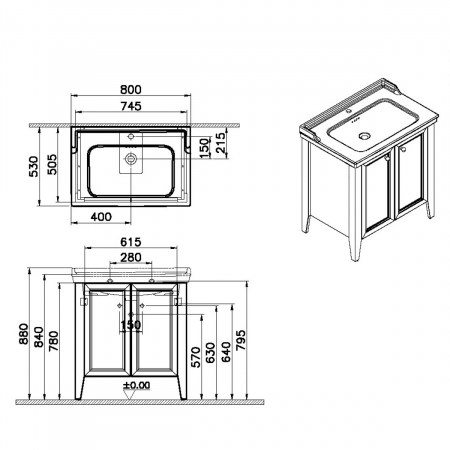 800
745
530
505
150
215
400
615
280
880
840
780
150
570
630
640
795
±0.00