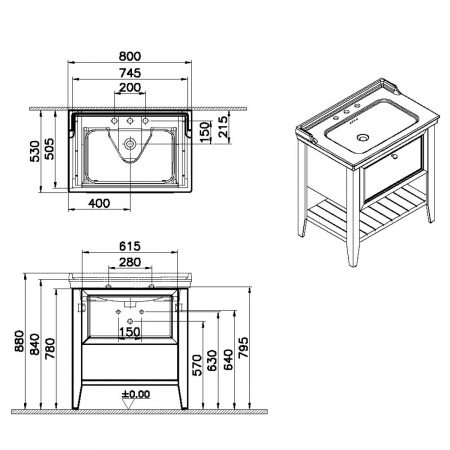 800
745
200
530
505
150
215
400
615
280
150
880
840
780
570
630
640
795
±0.00