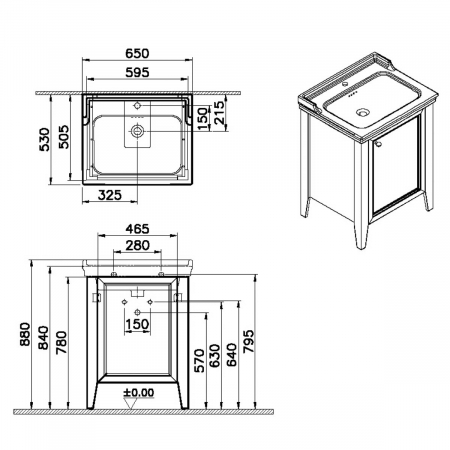 650
595
530
505
150
215
325
465
280
880
840
780
150
570
630
640
795
±0.00