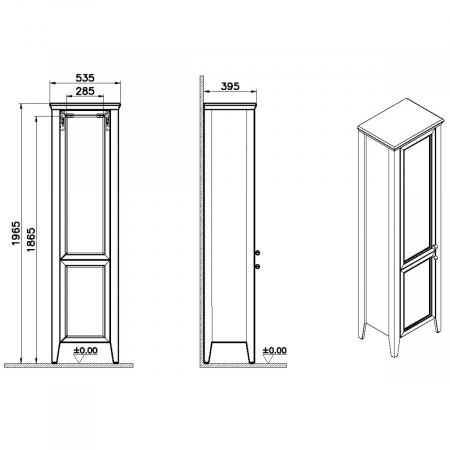 535
285
1965
1865
±0.00
395
±0.00