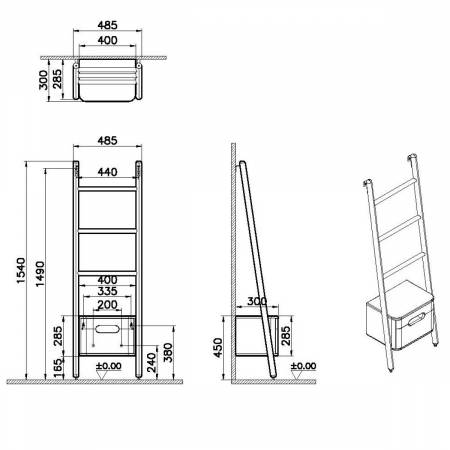 485
400
300
285

485
440
1540
1490
400
335
200
285
165
±0.00
240
380

300
450
285
±0.00