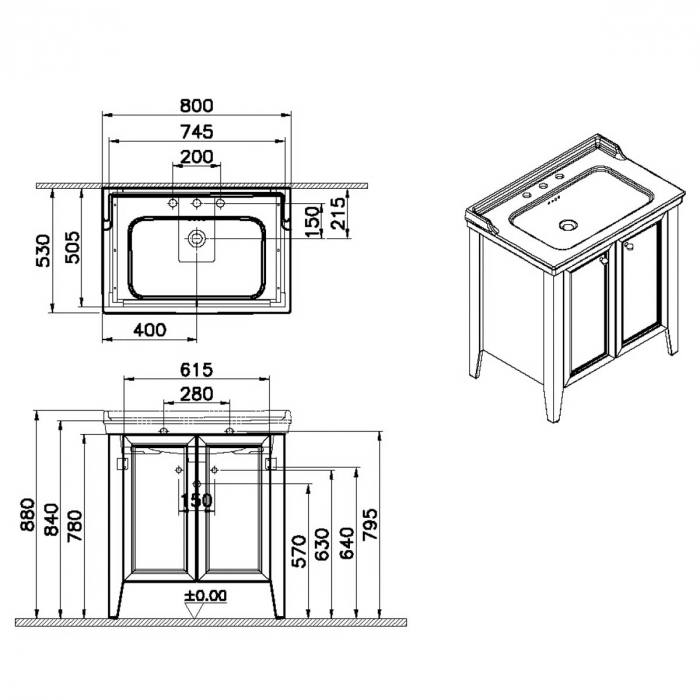 800
745
200
530
505
150
215
400
615
280
880
840
780
150
570
630
640
795
±0.00