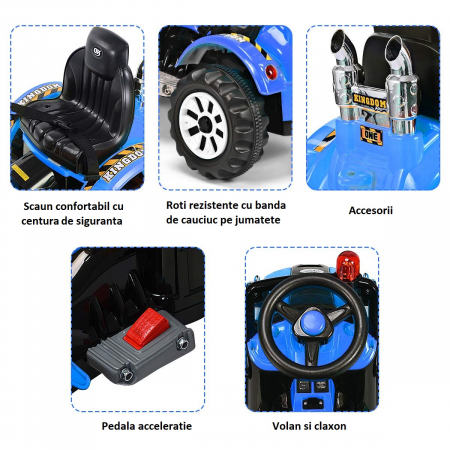 KINGDOM

KINGDOM

Scaun confortabil cu centura de siguranta

Roti rezistente cu banda de cauciuc pe jumatete

KINGDOM

ONE

Accesorii

Pedala acceleratie

Volan si claxon