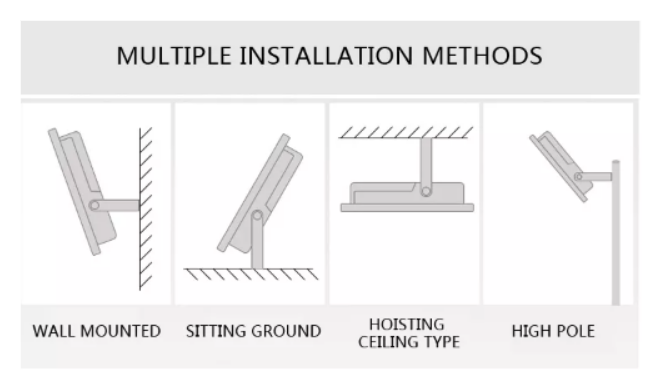 MULTIPLE INSTALLATION METHODS

WALL MOUNTED

SITTING GROUND

HOISTING CEILING TYPE

HIGH POLE