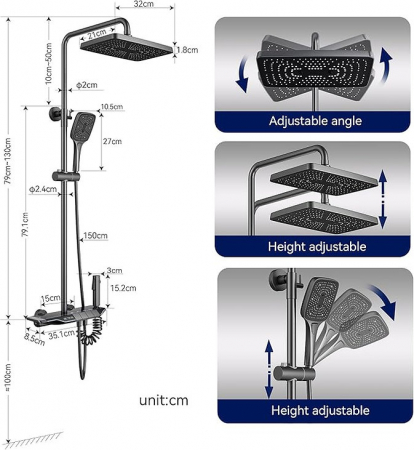 32cm
21cm
1.8cm
10cm~50cm
ϕ2cm
10.5cm
27cm
79cm~130cm
ϕ2.4cm
79.1cm
150cm
3cm
15.2cm
15cm
8.5cm
35.1cm
≈100cm
unit:cm

Adjustable angle

Height adjustable

Height adjustable