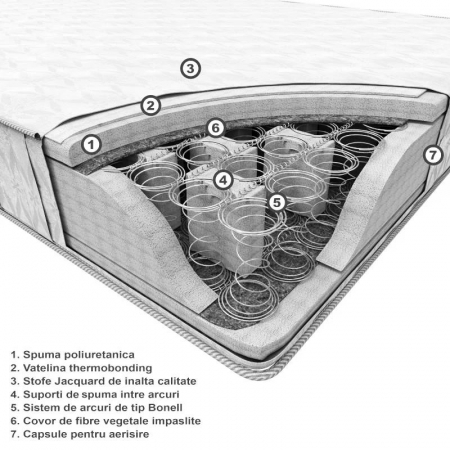 3
2
6
1
7
4
5

1. Spuma poliuretanica
2. Vatelina thermobonding
3. Stofe Jacquard de inalta calitate
4. Suporti de spuma intre arcuri
5. Sistem de arcuri de tip Bonell
6. Covor de fibre vegetale impaslite
7. Capsule pentru aerisire