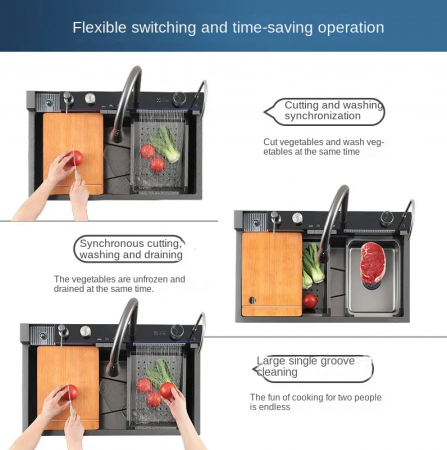 Flexible switching and time-saving operation

Cutting and washing synchronization

Cut vegetables and wash vegetables at the same time

Synchronous cutting, washing and draining

The vegetables are unfrozen and drained at the same time.

Large single groove cleaning

The fun of cooking for two people is endless