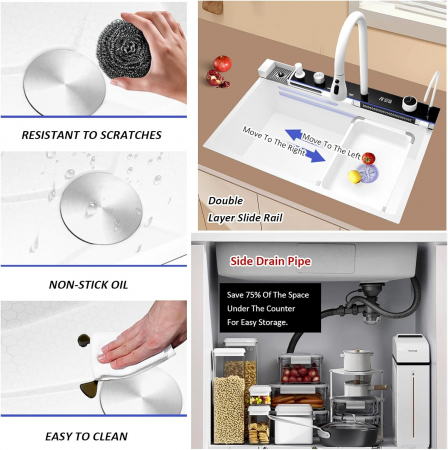 RESISTANT TO SCRATCHES

NON-STICK OIL

EASY TO CLEAN

Move To The Right

Move To The Left

Double Layer Slide Rail

Side Drain Pipe

Save 75% Of The Space Under The Counter For Easy Storage.