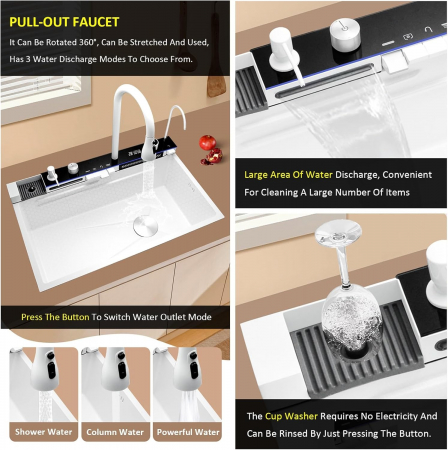 PULL-OUT FAUCET

It Can Be Rotated 360°, Can Be Stretched And Used, Has 3 Water Discharge Modes To Choose From.

Press The Button To Switch Water Outlet Mode

Shower Water

Column Water

Powerful Water

Large Area Of Water Discharge, Convenient For Cleaning A Large Number Of Items

The Cup Washer Requires No Electricity And Can Be Rinsed By Just Pressing The Button.