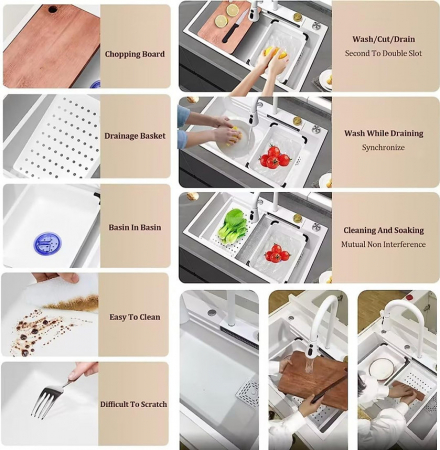 Chopping Board

Drainage Basket

Basin In Basin

Easy To Clean

Difficult To Scratch

Wash/Cut/Drain
Second To Double Slot

Wash While Draining
Synchronize

Cleaning And Soaking
Mutual Non Interference