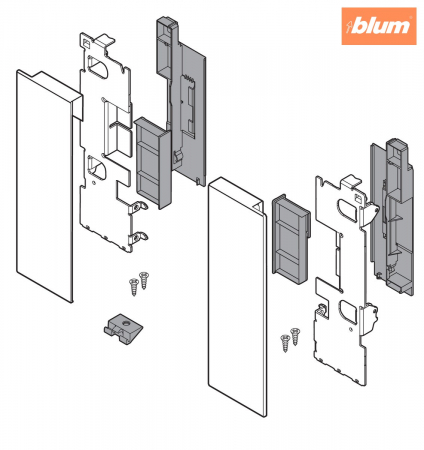 blum