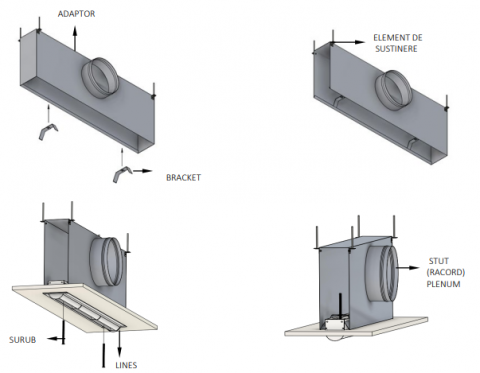 ADAPTOR

ELEMENT DE SUSTINERE

BRACKET

STUT (RACORD) PLENUM

SURUB

LINES