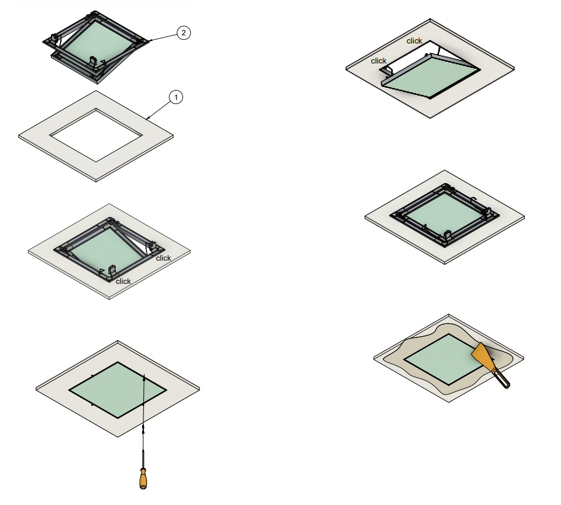 2

1

click

click

click

click