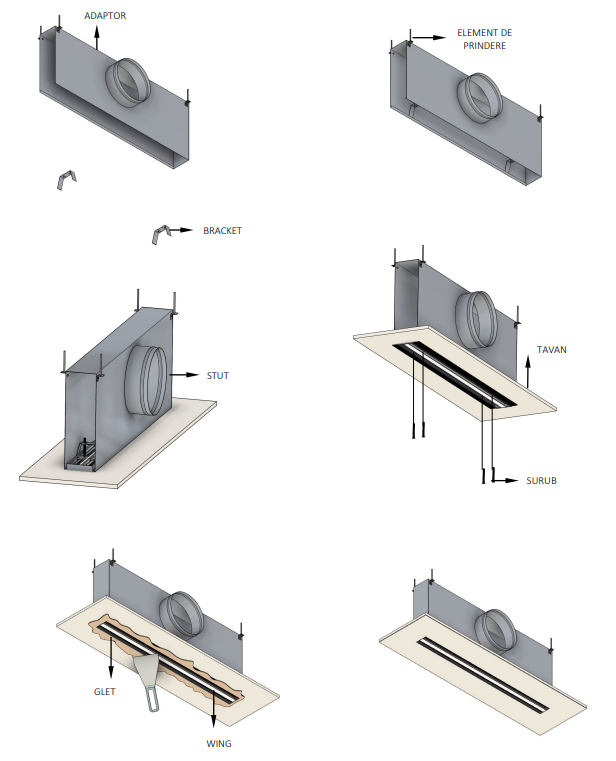 ADAPTOR

ELEMENT DE PRINDERE

BRACKET

STUT

TAVAN

SURUB

GLET

WING