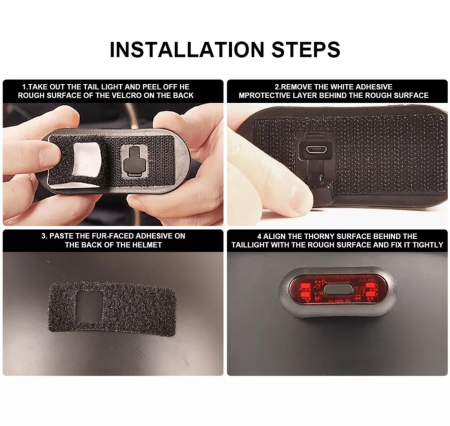 INSTALLATION STEPS

1.TAKE OUT THE TAIL LIGHT AND PEEL OFF HE ROUGH SURFACE OF THE VELCRO ON THE BACK

2.REMOVE THE WHITE ADHESIVE MPROTECTIVE LAYER BEHIND THE ROUGH SURFACE

3. PASTE THE FUR-FACED ADHESIVE ON THE BACK OF THE HELMET

4 ALIGN THE THORNY SURFACE BEHIND THE TAILLIGHT WITH THE ROUGH SURFACE AND FIX IT TIGHTLY