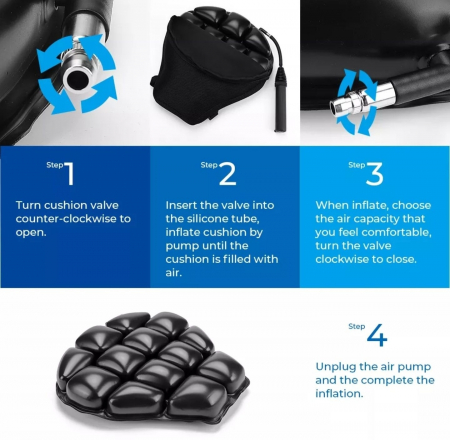 Step 1

Turn cushion valve counter-clockwise to open.

Step 2

Insert the valve into the silicone tube, inflate cushion by pump until the cushion is filled with air.

Step 3

When inflate, choose the air capacity that you feel comfortable, turn the valve clockwise to close.

Step 4

Unplug the air pump and the complete the inflation.