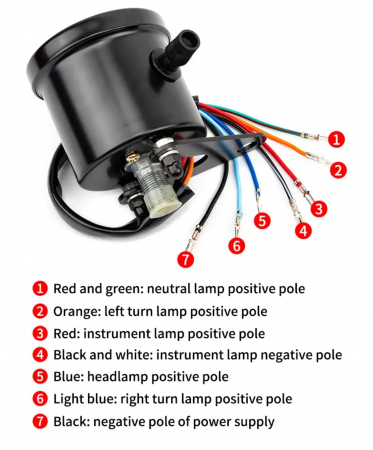 1
2
3
4
5
6
7

1 Red and green: neutral lamp positive pole
2 Orange: left turn lamp positive pole
3 Red: instrument lamp positive pole
4 Black and white: instrument lamp negative pole
5 Blue: headlamp positive pole
6 Light blue: right turn lamp positive pole
7 Black: negative pole of power supply