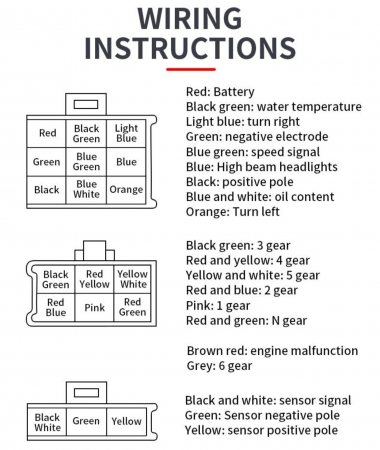 WIRING INSTRUCTIONS

| Red | Black Green | Light Blue |
|---|---|---|
| Green | Blue Green | Blue |
| Black | Blue White | Orange |

Red: Battery
Black green: water temperature
Light blue: turn right
Green: negative electrode
Blue green: speed signal
Blue: High beam headlights
Black: positive pole
Blue and white: oil content
Orange: Turn left

| Black Green | Red Yellow | Yellow White |
|---|---|---|
| Red Blue | Pink | Red Green |

Black green: 3 gear
Red and yellow: 4 gear
Yellow and white: 5 gear
Red and blue: 2 gear
Pink: 1 gear
Red and green: N gear

Brown red: engine malfunction
Grey: 6 gear

| Black White | Green | Yellow |
|---|---|---|

Black and white: sensor signal
Green: Sensor negative pole
Yellow: sensor positive pole