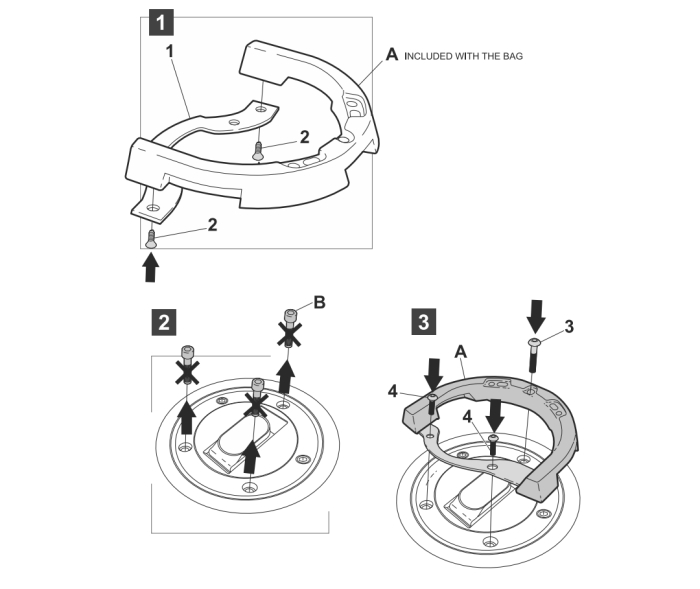 1
1
A INCLUDED WITH THE BAG
2
2

2
B

3
3
A
4
4