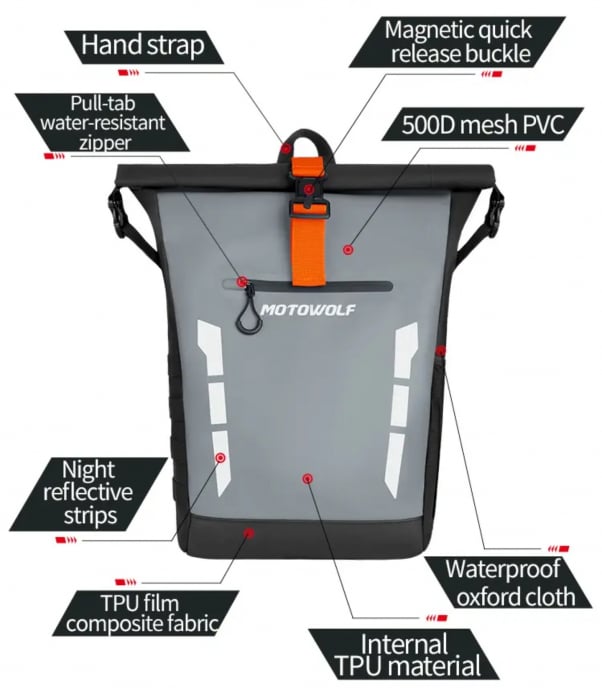 Hand strap

Magnetic quick release buckle

Pull-tab water-resistant zipper

500D mesh PVC

MOTOWOLF

Night reflective strips

Waterproof oxford cloth

TPU film composite fabric

Internal TPU material