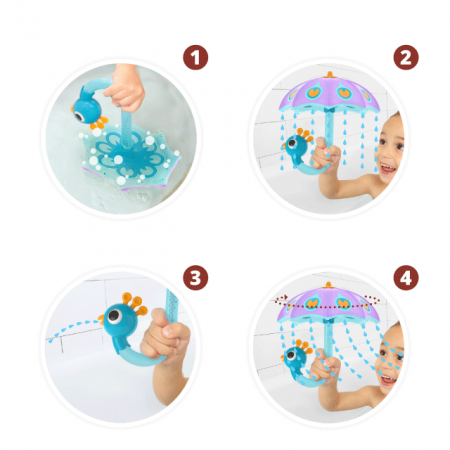 1
2
3
4