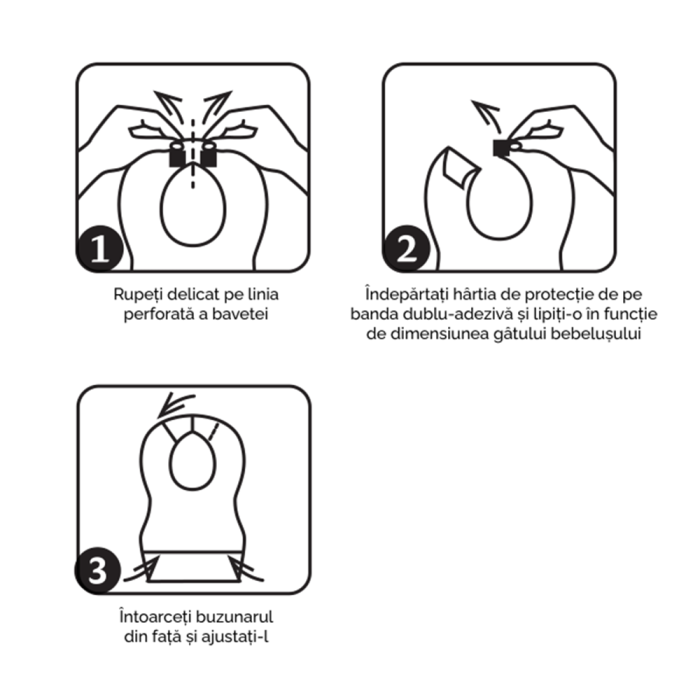 1

Rupeți delicat pe linia perforată a bavetei

2

Îndepărtați hârtia de protecție de pe banda dublu-adezivă și lipiți-o în funcție de dimensiunea gâtului bebelușului

3

Întoarceți buzunarul din față și ajustați-l