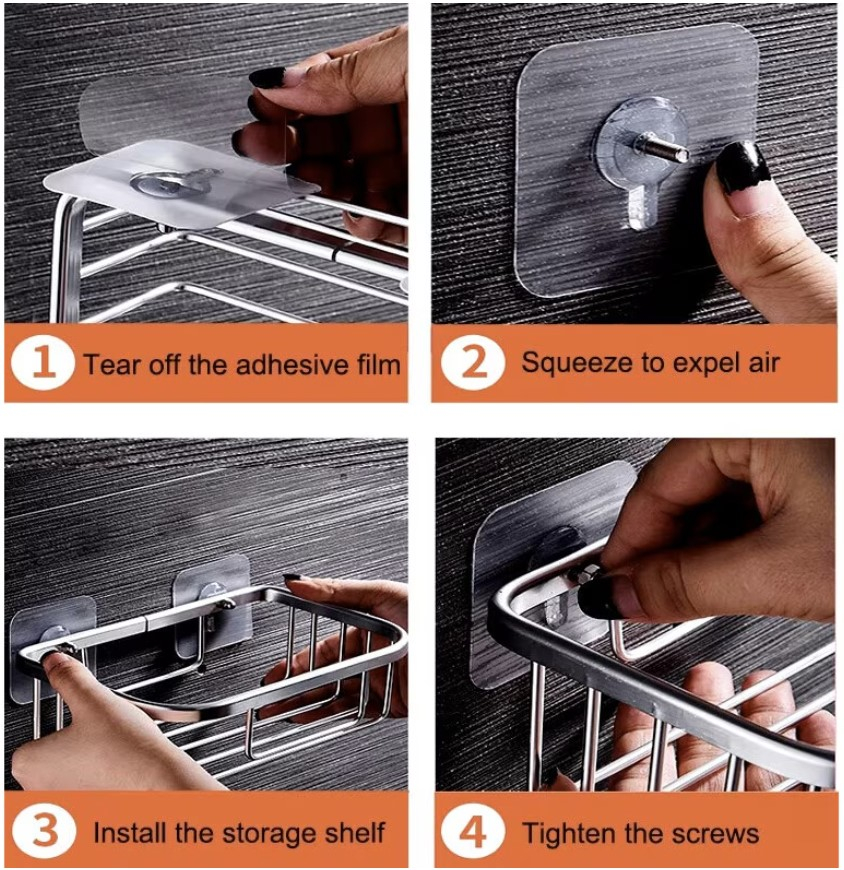 1 Tear off the adhesive film

2 Squeeze to expel air

3 Install the storage shelf

4 Tighten the screws