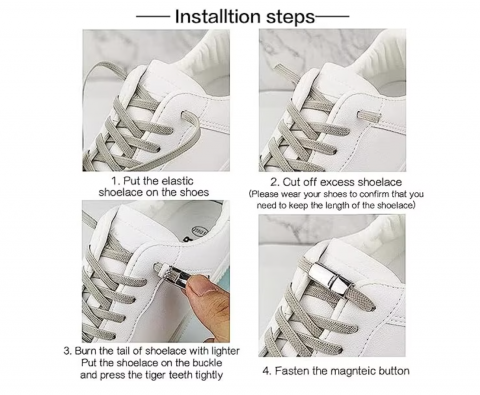 Installtion steps

1. Put the elastic shoelace on the shoes

2. Cut off excess shoelace (Please wear your shoes to confirm that you need to keep the length of the shoelace)

3. Burn the tail of shoelace with lighter
Put the shoelace on the buckle and press the tiger teeth tightly

4. Fasten the magnteic button